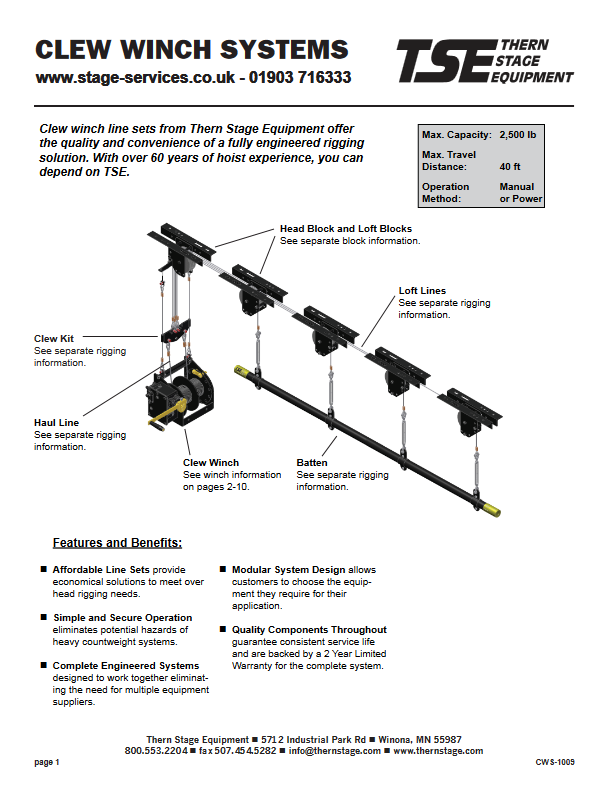 CLEW WINCH SYSTEMS
www.stage-services.co.uk - 01903 716333

TSE THERN STAGE EQUIPMENT

Clew winch line sets from Thern Stage Equipment offer the quality and convenience of a fully engineered rigging solution. With over 60 years of hoist experience, you can depend on TSE.

| Max. Capacity: | 2,500 lb |
|---|---|
| Max. Travel Distance: | 40 ft |
| Operation Method: | Manual or Power |

Head Block and Loft Blocks
See separate block information.

Loft Lines
See separate rigging information.

Clew Kit
See separate rigging information.

Haul Line
See separate rigging information.

Clew Winch
See winch information on pages 2-10.

Batten
See separate rigging information.

Features and Benefits:

■ Affordable Line Sets provide economical solutions to meet over head rigging needs.

■ Simple and Secure Operation eliminates potential hazards of heavy countweight systems.

■ Complete Engineered Systems designed to work together eliminating the need for multiple equipment suppliers.

■ Modular System Design allows customers to choose the equipment they require for their application.

■ Quality Components Throughout guarantee consistent service life and are backed by a 2 Year Limited Warranty for the complete system.

Thern Stage Equipment ■ 5712 Industrial Park Rd ■ Winona, MN 55987
800.553.2204 ■ fax 507.454.5282 ■ info@thernstage.com ■ www.thernstage.com

page 1

CWS-1009